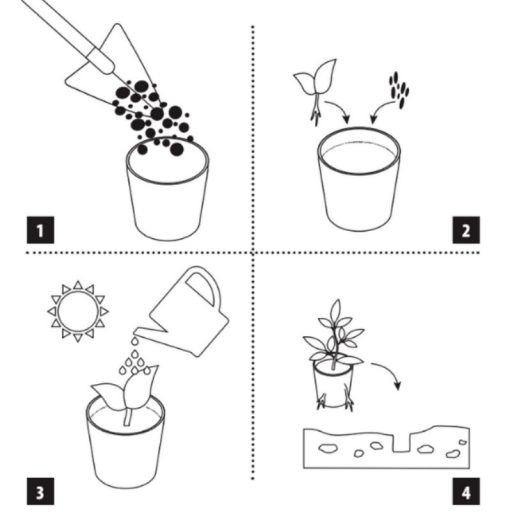 1

2

3

4